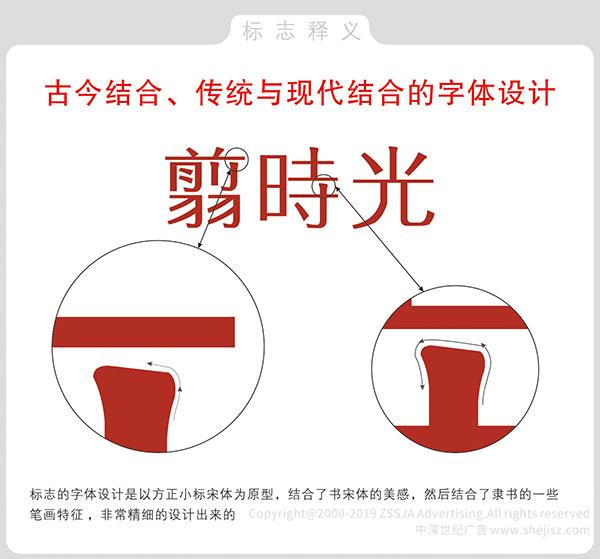 标志释义

古今结合、传统与现代结合的字体设计

翦時光

标志的字体设计是以方正小标宋体为原型，结合了书宋体的美感，然后结合了隶书的一些笔画特征，非常精细的设计出来的

Copyright@2000-2019 ZSSJA Advertising.All rights reserved
中深世纪广告 www.shejisz.com